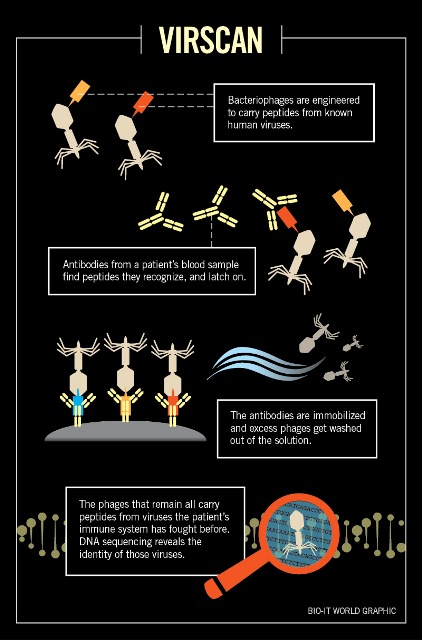 VIRSCAN

Bacteriophages are engineered to carry peptides from known human viruses.

Antibodies from a patient's blood sample find peptides they recognize, and latch on.

The antibodies are immobilized and excess phages get washed out of the solution.

The phages that remain all carry peptides from viruses the patient's immune system has fought before. DNA sequencing reveals the identity of those viruses.

BIO-IT WORLD GRAPHIC